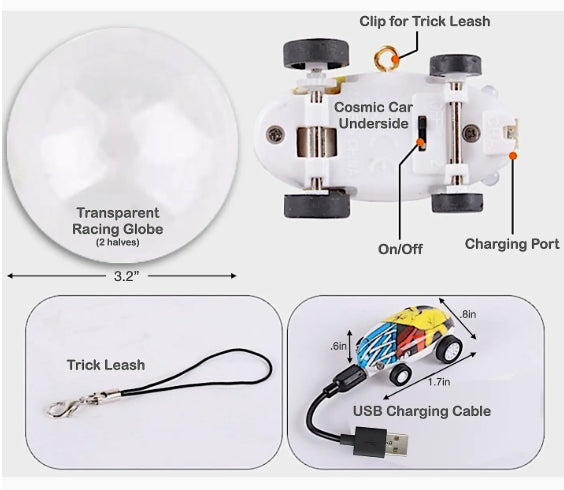 Clip for Trick Leash

Cosmic Car Underside

Transparent Racing Globe
(2 halves)

On/Off

Charging Port

3.2"

Trick Leash

.8in

.6in

1.7in

USB Charging Cable